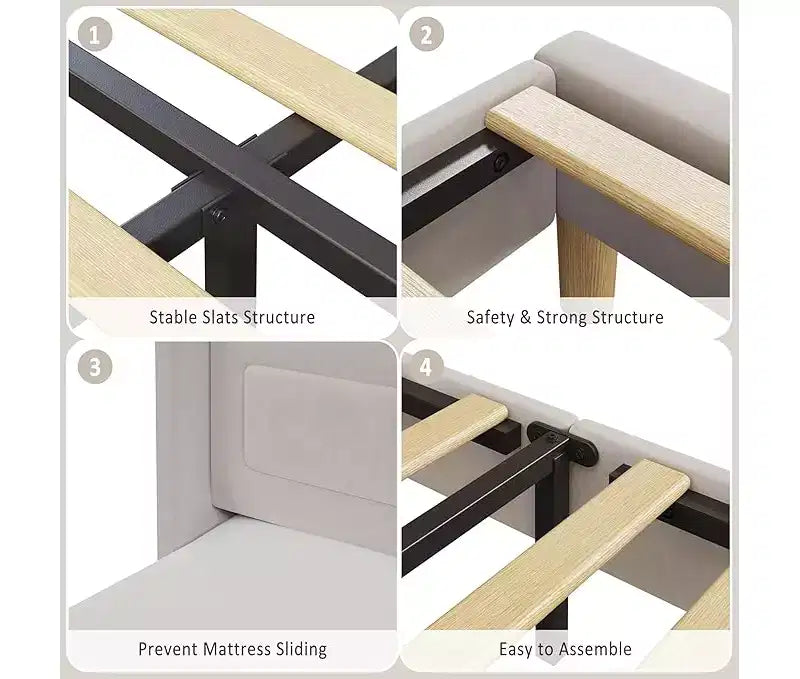 1

Stable Slats Structure

2

Safety & Strong Structure

3

Prevent Mattress Sliding

4

Easy to Assemble